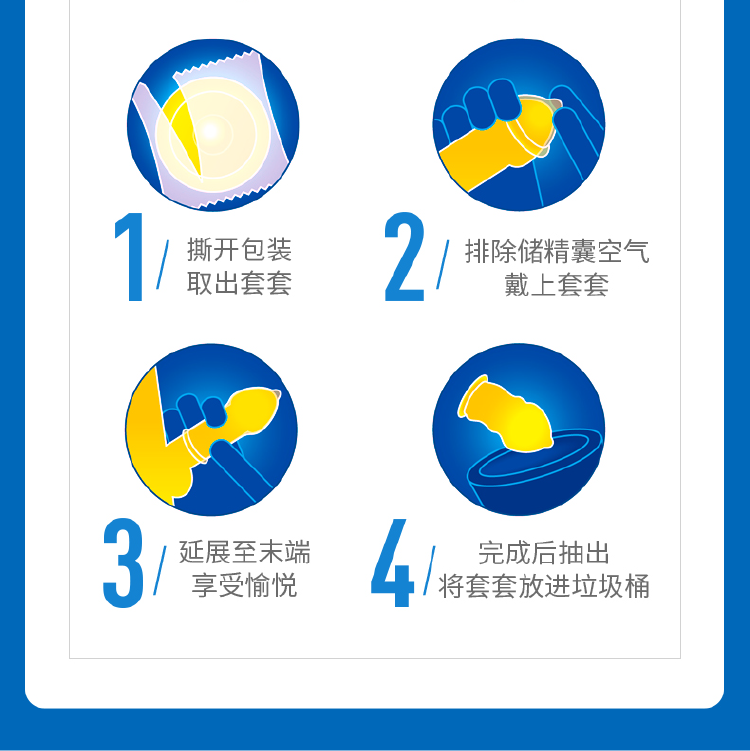 1/ 撕开包装
取出套套

2/ 排除储精囊空气
戴上套套

3/ 延展至末端
享受愉悦

4/ 完成后抽出
将套套放进垃圾桶