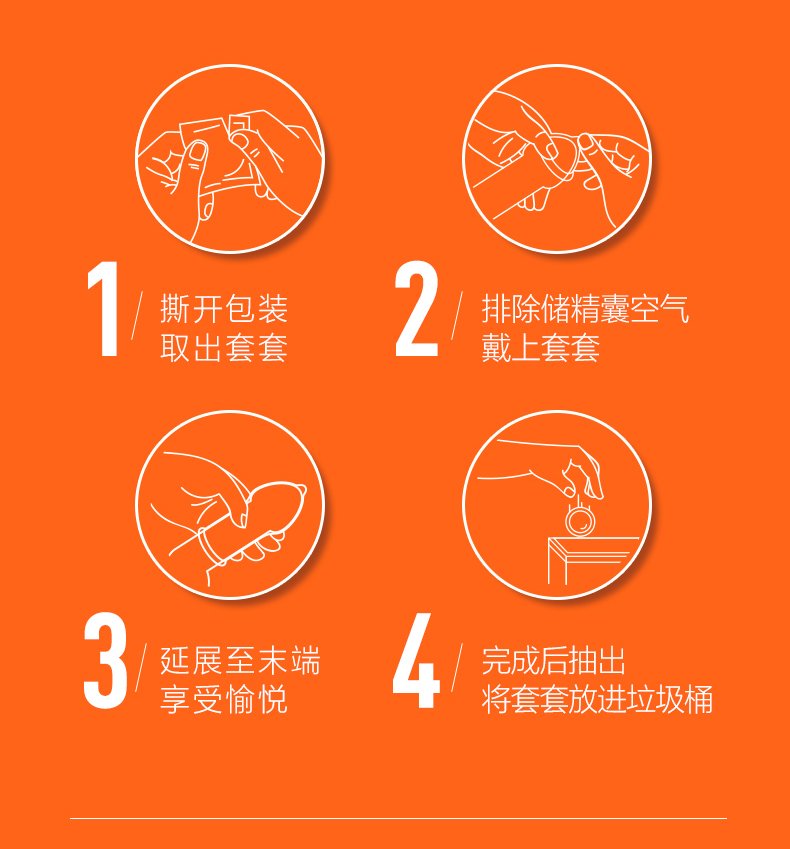 1 / 撕开包装
取出套套

2 / 排除储精囊空气
戴上套套

3 / 延展至末端
享受愉悦

4 / 完成后抽出
将套套放进垃圾桶