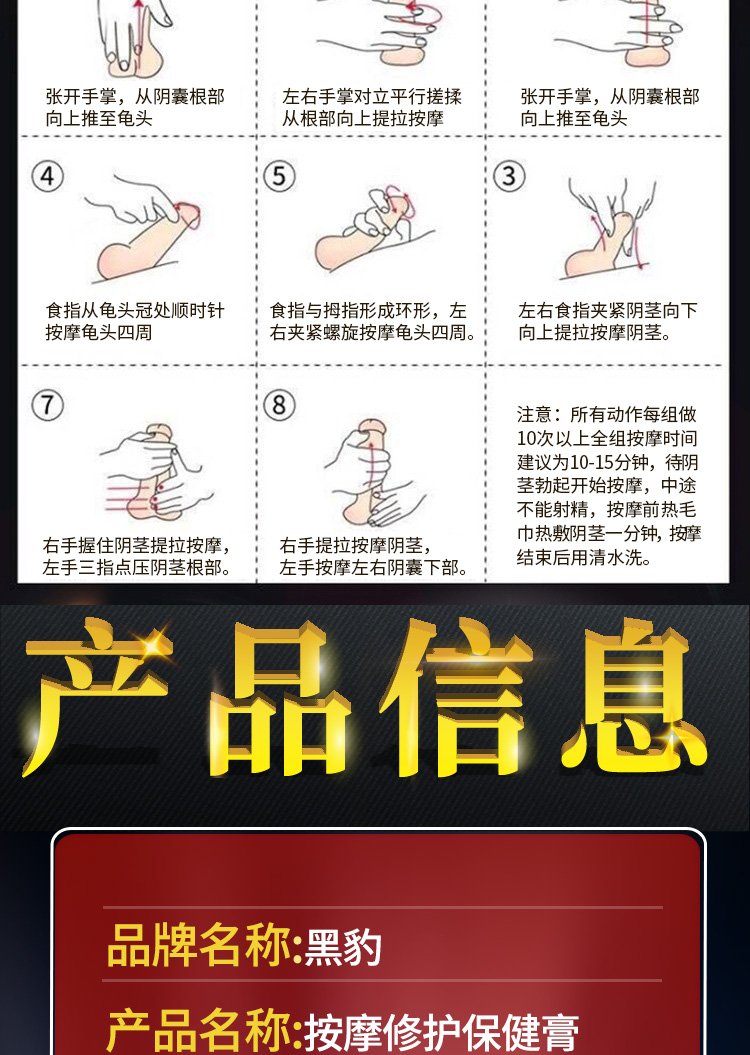 张开手掌，从阴囊根部向上推至龟头

左右手掌对立平行搓揉从根部向上提拉按摩

张开手掌，从阴囊根部向上推至龟头

④

食指从龟头冠处顺时针按摩龟头四周

⑤

食指与拇指形成环形，左右夹紧螺旋按摩龟头四周。

③

左右食指夹紧阴茎向下向上提拉按摩阴茎。

⑦

右手握住阴茎提拉按摩，左手三指点压阴茎根部。

⑧

右手提拉按摩阴茎，左手按摩左右阴囊下部。

注意：所有动作每组做10次以上全组按摩时间建议为10-15分钟，待阴茎勃起开始按摩，中途不能射精，按摩前热毛巾热敷阴茎一分钟，按摩结束后用清水洗。

产品信息

品牌名称:黑豹

产品名称:按摩修护保健膏