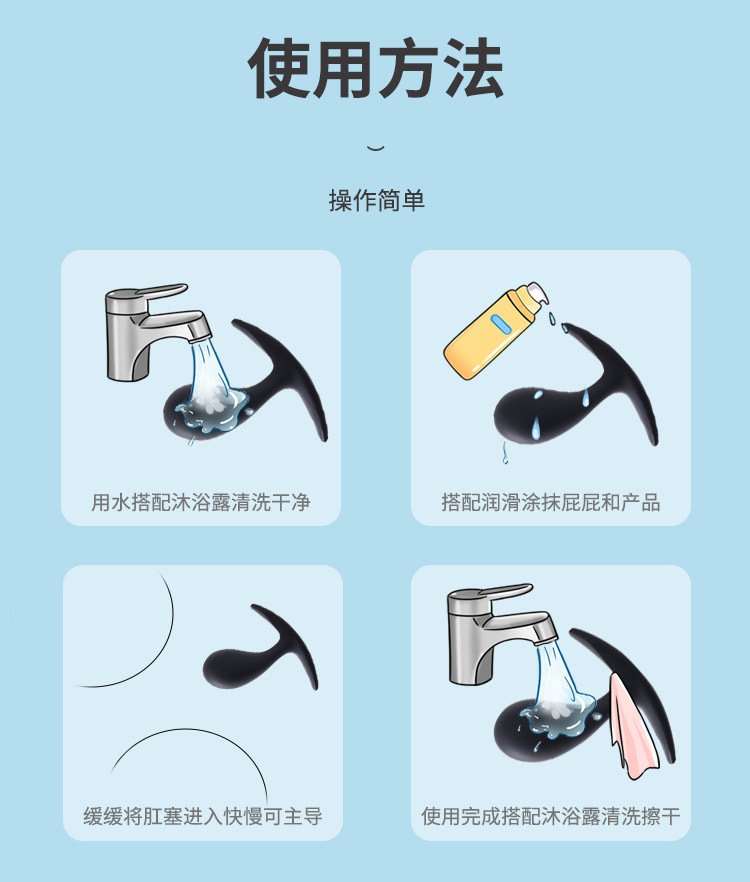 使用方法

操作简单

用水搭配沐浴露清洗干净

搭配润滑涂抹屁屁和产品

缓缓将肛塞进入快慢可主导

使用完成搭配沐浴露清洗擦干