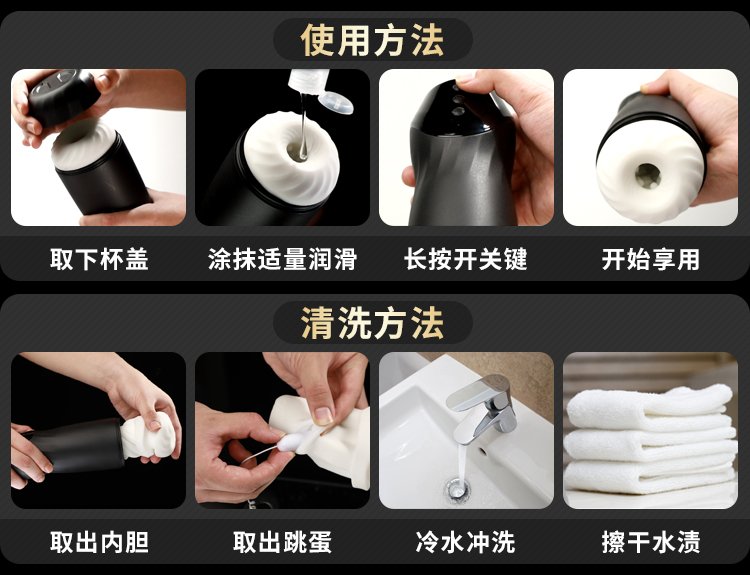 使用方法

取下杯盖

涂抹适量润滑

长按开关键

开始享用

清洗方法

取出内胆

取出跳蛋

冷水冲洗

擦干水渍