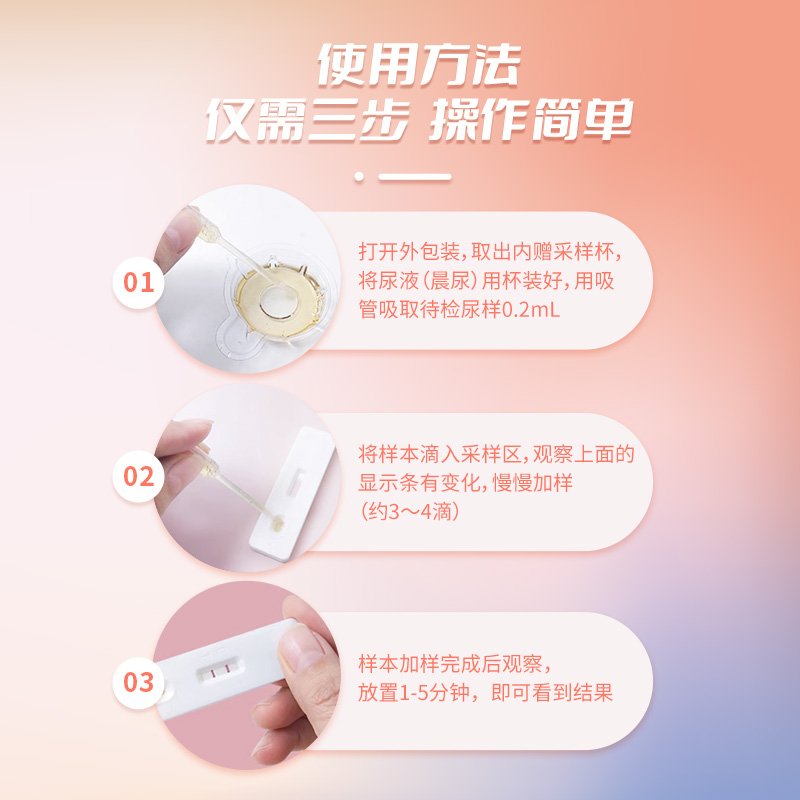 使用方法
仅需三步 操作简单

01

打开外包装，取出内赠采样杯，将尿液（晨尿）用杯装好，用吸管吸取待检尿样0.2mL

02

将样本滴入采样区，观察上面的显示条有变化，慢慢加样（约3～4滴）

03

样本加样完成后观察，放置1-5分钟，即可看到结果